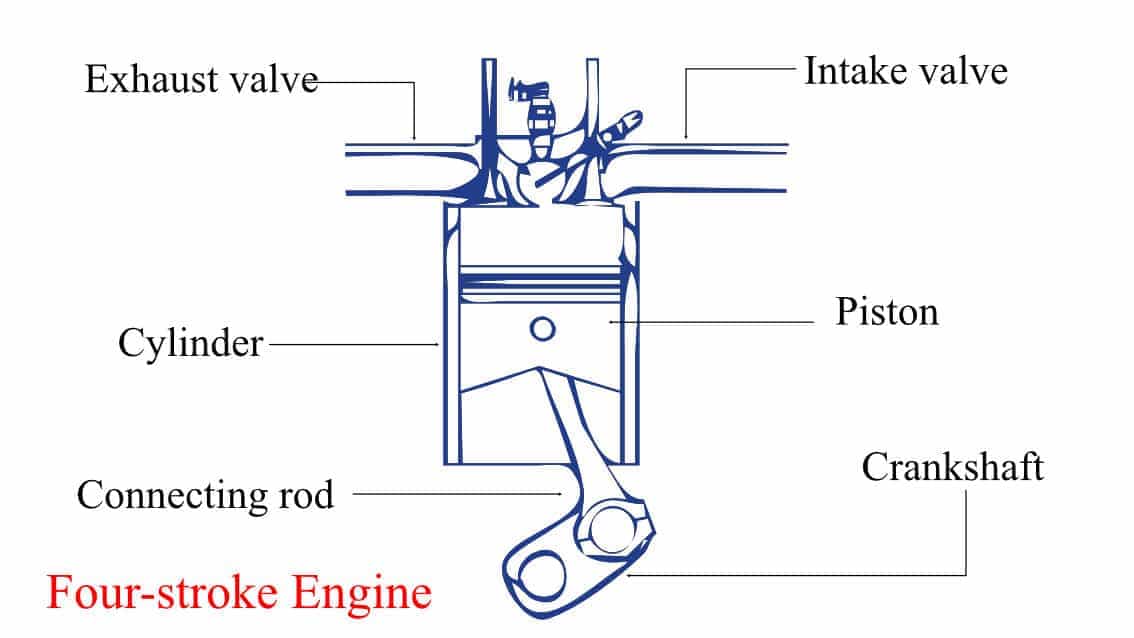 Exhaust valve

Intake valve

Piston

Cylinder

Crankshaft

Connecting rod

Four-stroke Engine