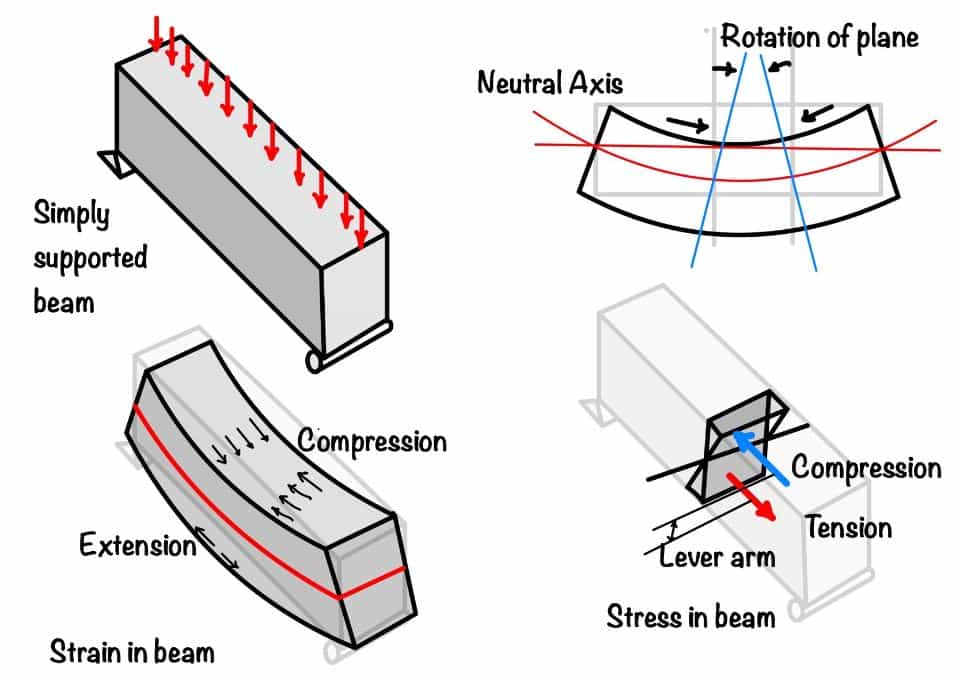 Simply supported beam

Rotation of plane

Neutral Axis

Compression

Extension

Strain in beam

Compression

Tension

Lever arm

Stress in beam