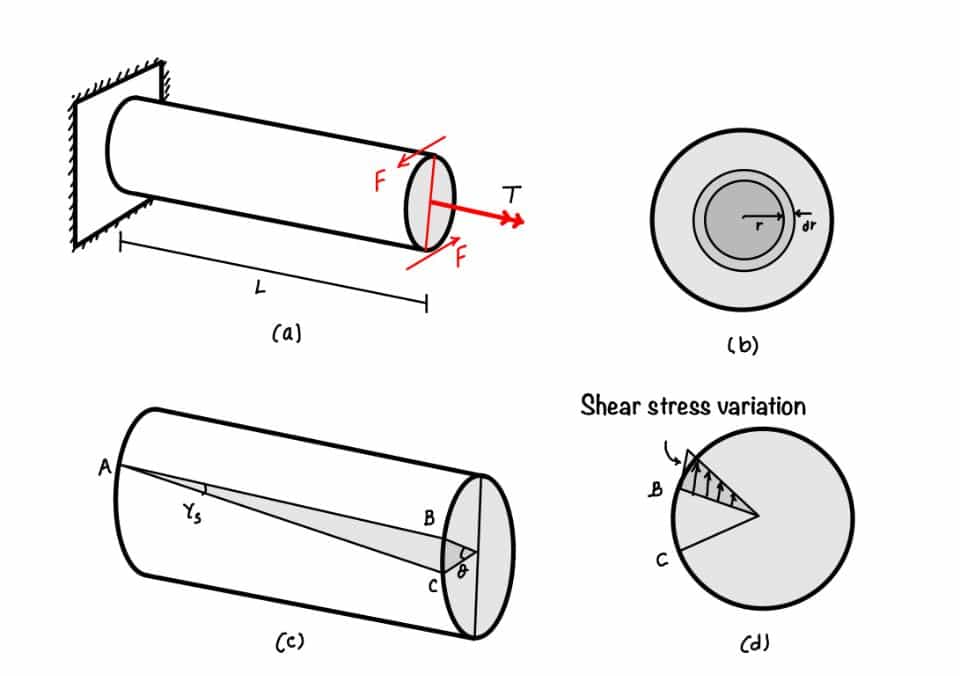 F
T
F
L
(a)

r
dr
(b)

A
$\gamma_s$
B
C
$\theta$
(c)

Shear stress variation
B
C
(d)