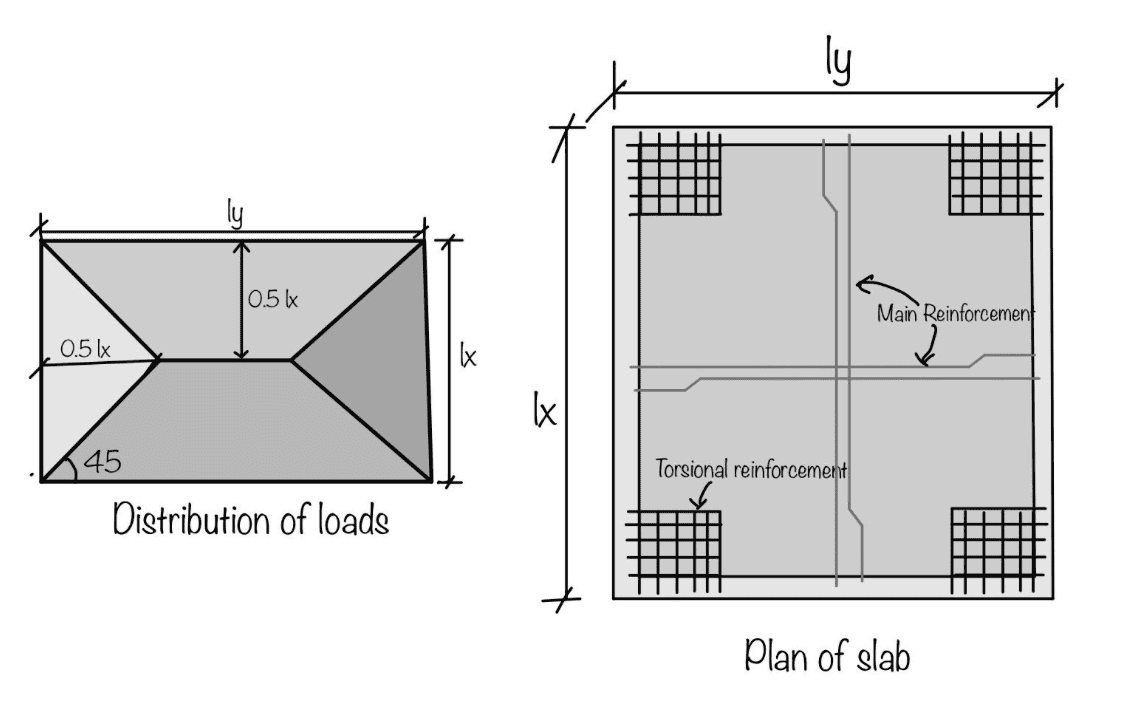 ly

0.5 lx

0.5 lx

lx

45

Distribution of loads

ly

lx

Main Reinforcement

Torsional reinforcement

Plan of slab