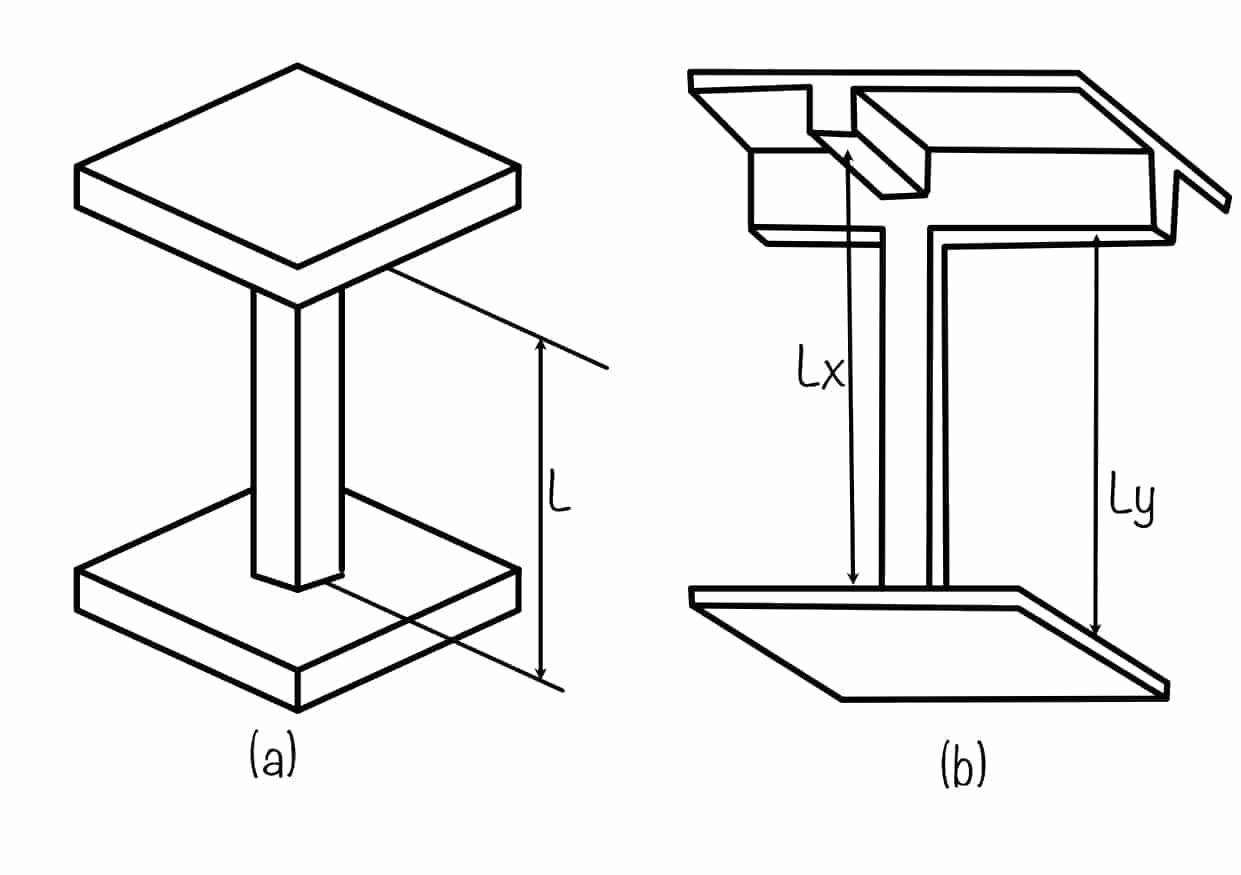 L

(a)

Lx

Ly

(b)